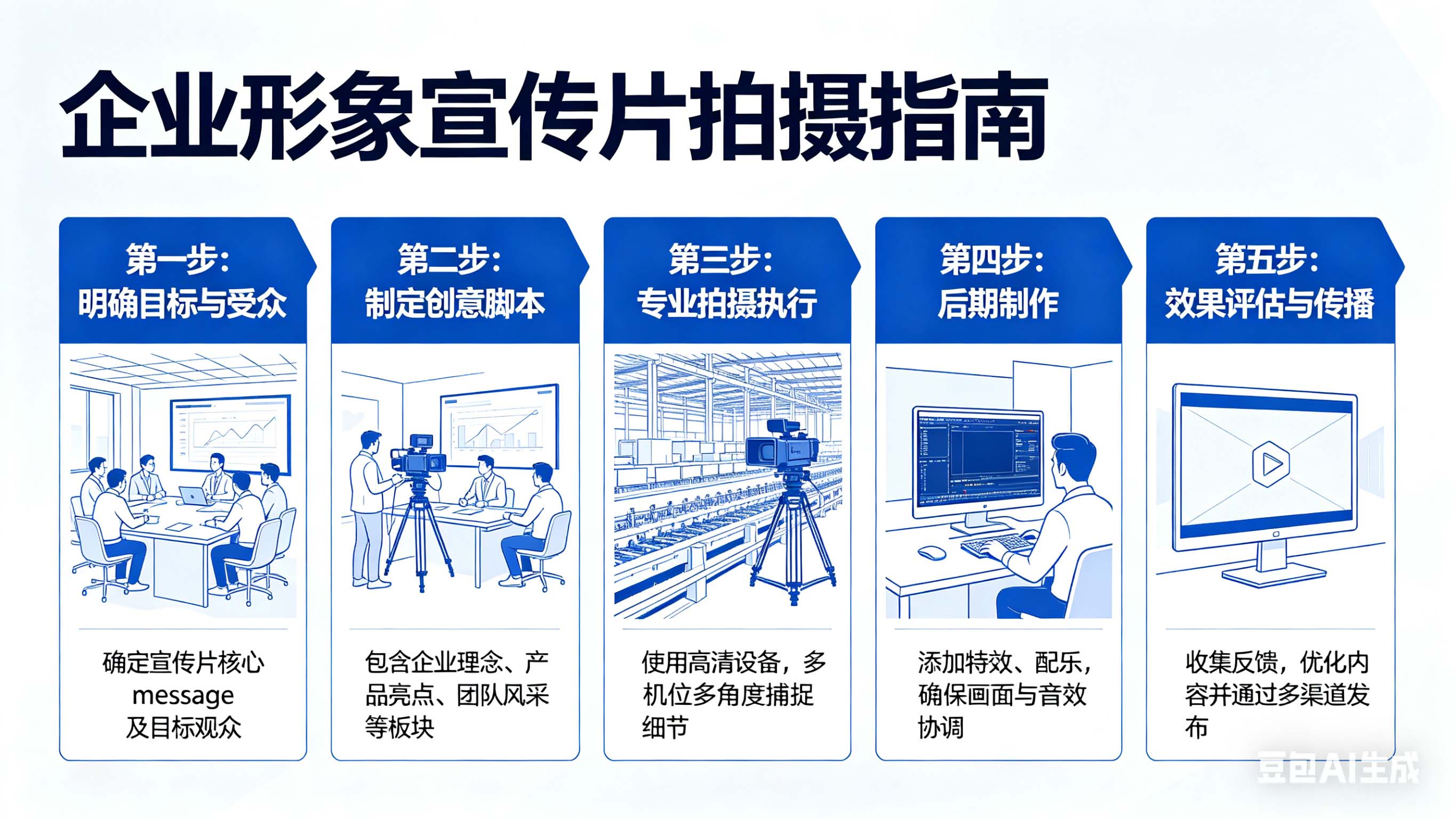 企业形象宣传片拍摄指南

第一步：
明确目标与受众

确定宣传片核心
message
及目标观众

第二步：
制定创意脚本

包含企业理念、产品亮点、团队风采等板块

第三步：
专业拍摄执行

使用高清设备，多机位多角度捕捉细节

第四步：
后期制作

添加特效、配乐，确保画面与音效协调

第五步：
效果评估与传播

收集反馈，优化内容并通过多渠道发布

豆包AI生成